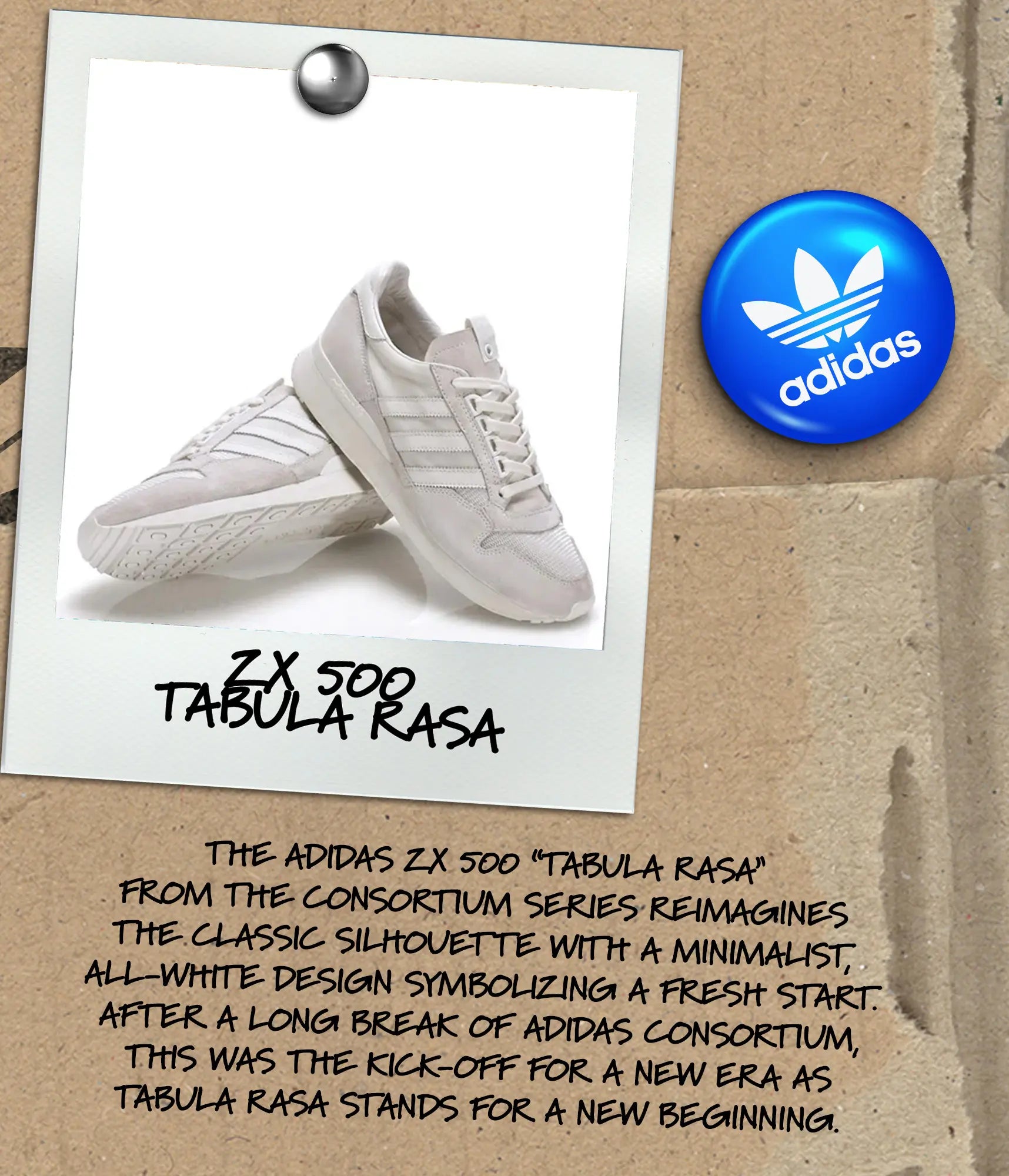 adidas

ZX 500
TABULA RASA

THE ADIDAS ZX 500 "TABULA RASA" FROM THE CONSORTIUM SERIES REIMAGINES THE CLASSIC SILHOUETTE WITH A MINIMALIST, ALL-WHITE DESIGN SYMBOLIZING A FRESH START. AFTER A LONG BREAK OF ADIDAS CONSORTIUM, THIS WAS THE KICK-OFF FOR A NEW ERA AS TABULA RASA STANDS FOR A NEW BEGINNING.